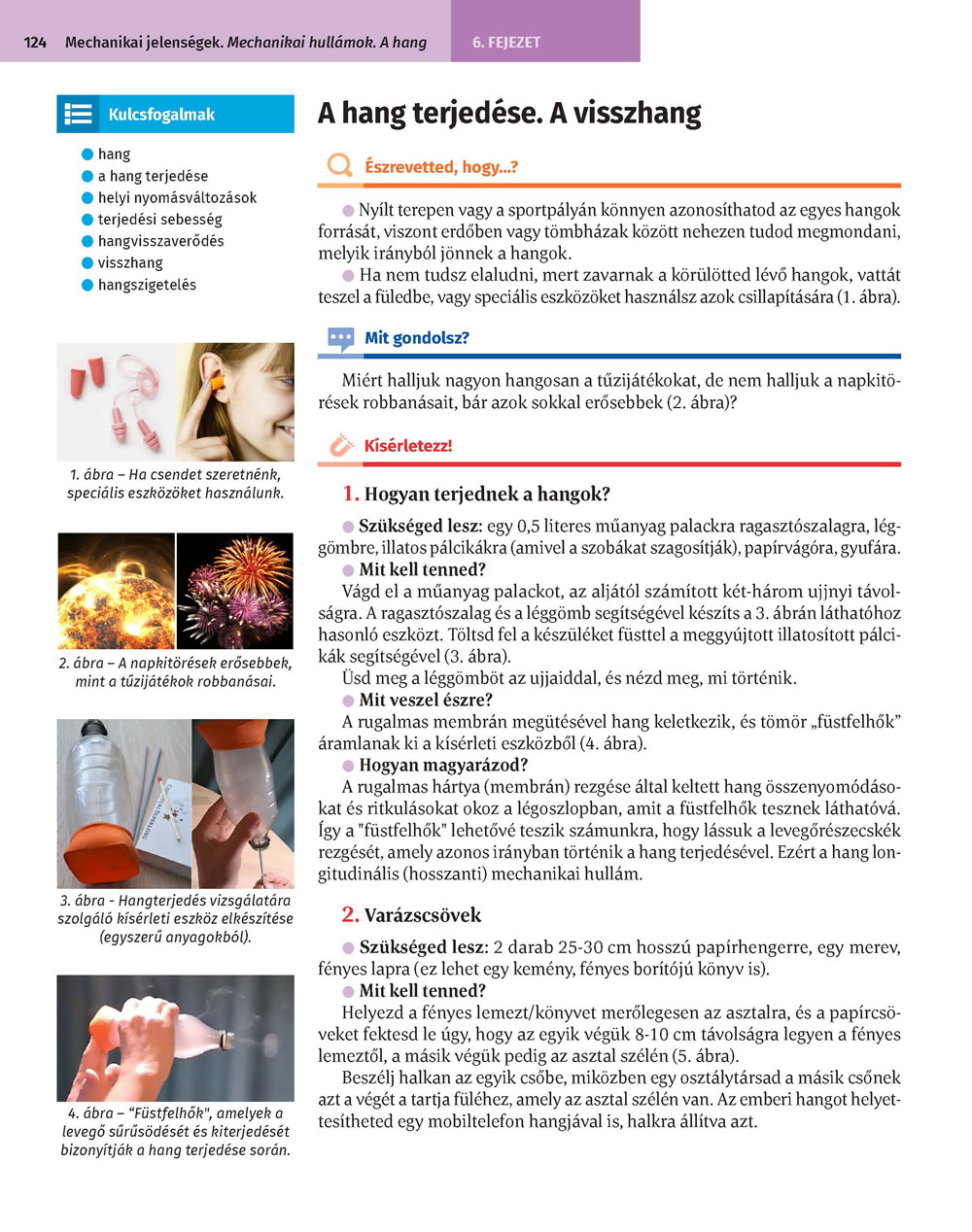 124 Mechanikai jelenségek. Mechanikai hullámok. A hang

6. FEJEZET

Kulcsfogalmak

hang
a hang terjedése
helyi nyomásváltozások
terjedési sebesség
hangvisszaverődés
visszhang
hangszigetelés

1. ábra – Ha csendet szeretnénk, speciális eszközöket használunk.

2. ábra – A napkitörések erősebbek, mint a tűzijátékok robbanásai.

3. ábra - Hangterjedés vizsgálatára szolgáló kísérleti eszköz elkészítése (egyszerű anyagokból).

4. ábra – "Füstfelhők", amelyek a levegő sűrűsödését és kiterjedését bizonyítják a hang terjedése során.

A hang terjedése. A visszhang

Észrevetted, hogy...?

Nyílt terepen vagy a sportpályán könnyen azonosíthatod az egyes hangok forrását, viszont erdőben vagy tömbházak között nehezen tudod megmondani, melyik irányból jönnek a hangok.

Ha nem tudsz elaludni, mert zavarnak a körülötted lévő hangok, vattát teszel a füledbe, vagy speciális eszközöket használsz azok csillapítására (1. ábra).

Mit gondolsz?

Miért halljuk nagyon hangosan a tűzijátékokat, de nem halljuk a napkitörések robbanásait, bár azok sokkal erősebbek (2. ábra)?

Kísérletezz!

1. Hogyan terjednek a hangok?

Szükséged lesz: egy 0,5 literes műanyag palackra ragasztószalagra, léggömbre, illatos pálcikákra (amivel a szobákat szagosítják), papírvágóra, gyufára.

Mit kell tenned?

Vágd el a műanyag palackot, az aljától számított két-három ujjnyi távolságra. A ragasztószalag és a léggömb segítségével készíts a 3. ábrán láthatóhoz hasonló eszközt. Töltsd fel a készüléket füsttel a meggyújtott illatosított pálcikák segítségével (3. ábra).

Üsd meg a léggömböt az ujjaiddal, és nézd meg, mi történik.

Mit veszel észre?

A rugalmas membrán megütésével hang keletkezik, és tömör „füstfelhők” áramlanak ki a kísérleti eszközből (4. ábra).

Hogyan magyarázod?

A rugalmas hártya (membrán) rezgése által keltett hang összenyomódásokat és ritkulásokat okoz a légoszlopban, amit a füstfelhők tesznek láthatóvá. Így a "füstfelhők" lehetővé teszik számunkra, hogy lássuk a levegőrészecskék rezgését, amely azonos irányban történik a hang terjedésével. Ezért a hang longitudinális (hosszanti) mechanikai hullám.

2. Varázscsövek

Szükséged lesz: 2 darab 25-30 cm hosszú papírhengerre, egy merev, fényes lapra (ez lehet egy kemény, fényes borítójú könyv is).

Mit kell tenned?

Helyezd a fényes lemezt/könyvet merőlegesen az asztalra, és a papírcsöveket fektesd le úgy, hogy az egyik végük 8-10 cm távolságra legyen a fényes lemeztől, a másik végük pedig az asztal szélén (5. ábra).

Beszélj halkan az egyik csőbe, miközben egy osztálytársad a másik csőnek azt a végét a tartja füléhez, amely az asztal szélén van. Az emberi hangot helyettesítheted egy mobiltelefon hangjával is, halkra állítva azt.