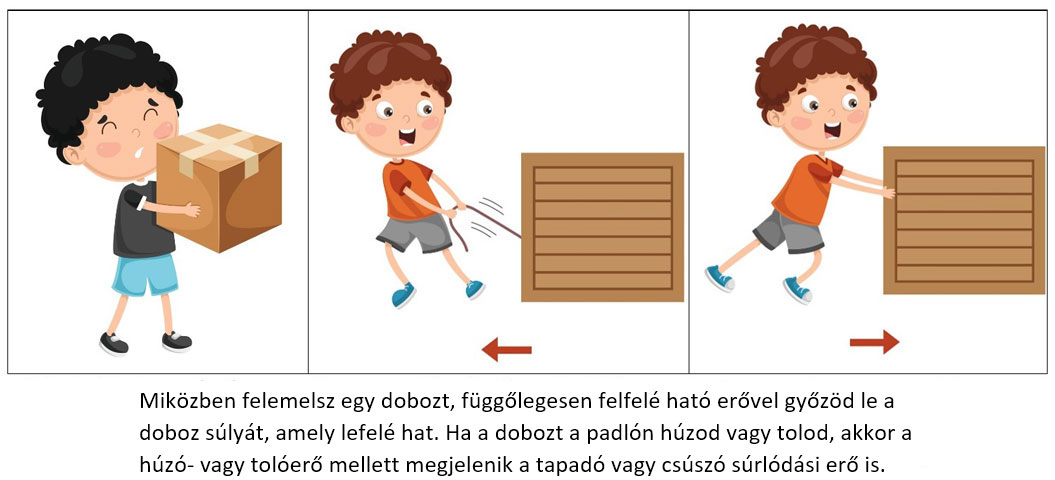 Miközben felemelsz egy dobozt, függőlegesen felfelé ható erővel győzöd le a doboz súlyát, amely lefelé hat. Ha a dobozt a padlón húzod vagy tolod, akkor a húzó- vagy tolóerő mellett megjelenik a tapadó vagy csúszó súrlódási erő is.