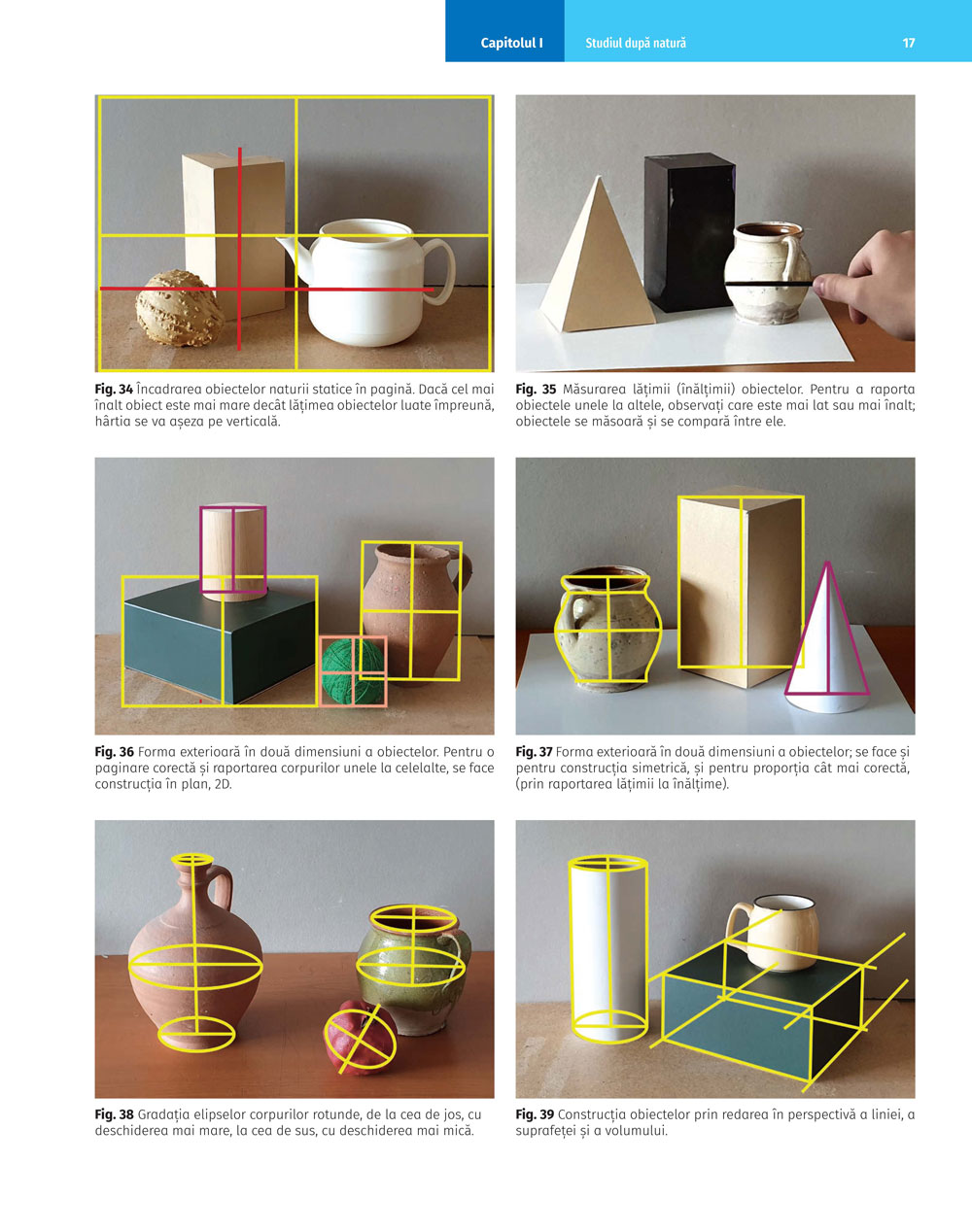 Capitolul I Studiul după natură 17

**Fig. 34** Încadrarea obiectelor naturii statice în pagină. Dacă cel mai înalt obiect este mai mare decât lățimea obiectelor luate împreună, hârtia se va așeza pe verticală.

**Fig. 35** Măsurarea lățimii (înălțimii) obiectelor. Pentru a raporta obiectele unele la altele, observați care este mai lat sau mai înalt; obiectele se măsoară și se compară între ele.

**Fig. 36** Forma exterioară în două dimensiuni a obiectelor. Pentru o paginare corectă și raportarea corpurilor unele la celelalte, se face construcția în plan, 2D.

**Fig. 37** Forma exterioară în două dimensiuni a obiectelor; se face și pentru construcția simetrică, și pentru proporția cât mai corectă, (prin raportarea lățimii la înălțime).

**Fig. 38** Gradația elipselor corpurilor rotunde, de la cea de jos, cu deschiderea mai mare, la cea de sus, cu deschiderea mai mică.

**Fig. 39** Construcția obiectelor prin redarea în perspectivă a liniei, a suprafeței și a volumului.