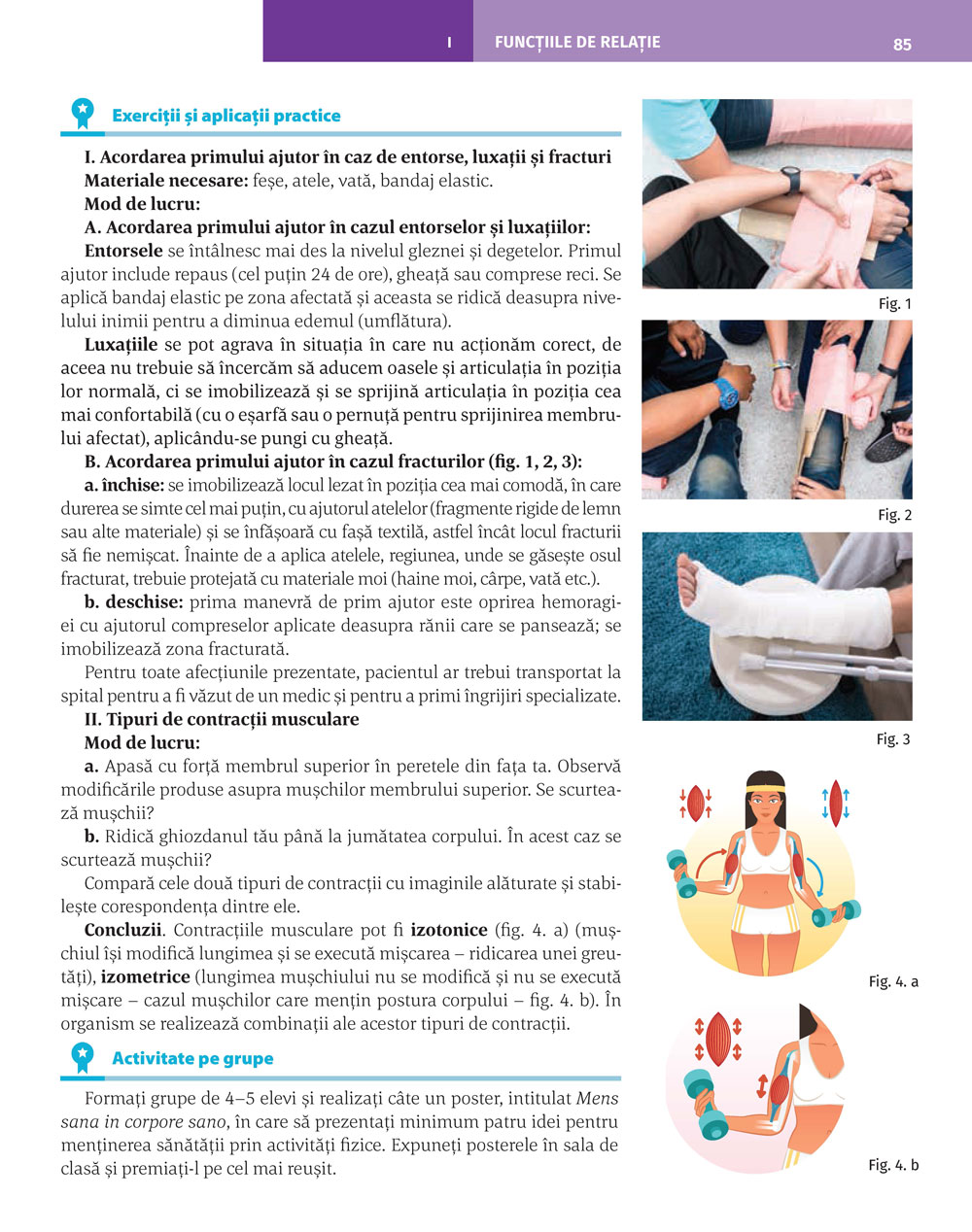 I FUNCȚIILE DE RELAȚIE 85

Exerciții și aplicații practice

I. Acordarea primului ajutor în caz de entorse, luxații și fracturi
Materiale necesare: feșe, atele, vată, bandaj elastic.
Mod de lucru:
A. Acordarea primului ajutor în cazul entorselor și luxațiilor:
Entorsele se întâlnesc mai des la nivelul gleznei și degetelor. Primul ajutor include repaus (cel puțin 24 de ore), gheață sau comprese reci. Se aplică bandaj elastic pe zona afectată și aceasta se ridică deasupra nivelului inimii pentru a diminua edemul (umflătura).
Luxațiile se pot agrava în situația în care nu acționăm corect, de aceea nu trebuie să încercăm să aducem oasele și articulația în poziția lor normală, ci se imobilizează și se sprijină articulația în poziția cea mai confortabilă (cu o eșarfă sau o pernuță pentru sprijinirea membrului afectat), aplicându-se pungi cu gheață.
B. Acordarea primului ajutor în cazul fracturilor (fig. 1, 2, 3):
a. închise: se imobilizează locul lezat în poziția cea mai comodă, în care durerea se simte cel mai puțin, cu ajutorul atelelor (fragmente rigide de lemn sau alte materiale) și se înfășoară cu fașă textilă, astfel încât locul fracturii să fie nemișcat. Înainte de a aplica atelele, regiunea, unde se găsește osul fracturat, trebuie protejată cu materiale moi (haine moi, cârpe, vată etc.).
b. deschise: prima manevră de prim ajutor este oprirea hemoragiei cu ajutorul compreselor aplicate deasupra rănii care se pansează; se imobilizează zona fracturată.
Pentru toate afecțiunile prezentate, pacientul ar trebui transportat la spital pentru a fi văzut de un medic și pentru a primi îngrijiri specializate.
II. Tipuri de contracții musculare
Mod de lucru:
a. Apasă cu forță membrul superior în peretele din fața ta. Observă modificările produse asupra mușchilor membrului superior. Se scurtează mușchii?
b. Ridică ghiozdanul tău până la jumătatea corpului. În acest caz se scurtează mușchii?
Compară cele două tipuri de contracții cu imaginile alăturate și stabilește corespondența dintre ele.
Concluzii. Contracțiile musculare pot fi izotonice (fig. 4. a) (mușchiul își modifică lungimea și se execută mișcarea – ridicarea unei greutăți), izometrice (lungimea mușchiului nu se modifică și nu se execută mișcare – cazul mușchilor care mențin postura corpului – fig. 4. b). În organism se realizează combinații ale acestor tipuri de contracții.

Activitate pe grupe

Formați grupe de 4–5 elevi și realizați câte un poster, intitulat Mens sana in corpore sano, în care să prezentați minimum patru idei pentru menținerea sănătății prin activități fizice. Expuneți posterele în sala de clasă și premiați-l pe cel mai reușit.

Fig. 1
Fig. 2
Fig. 3
Fig. 4. a
Fig. 4. b