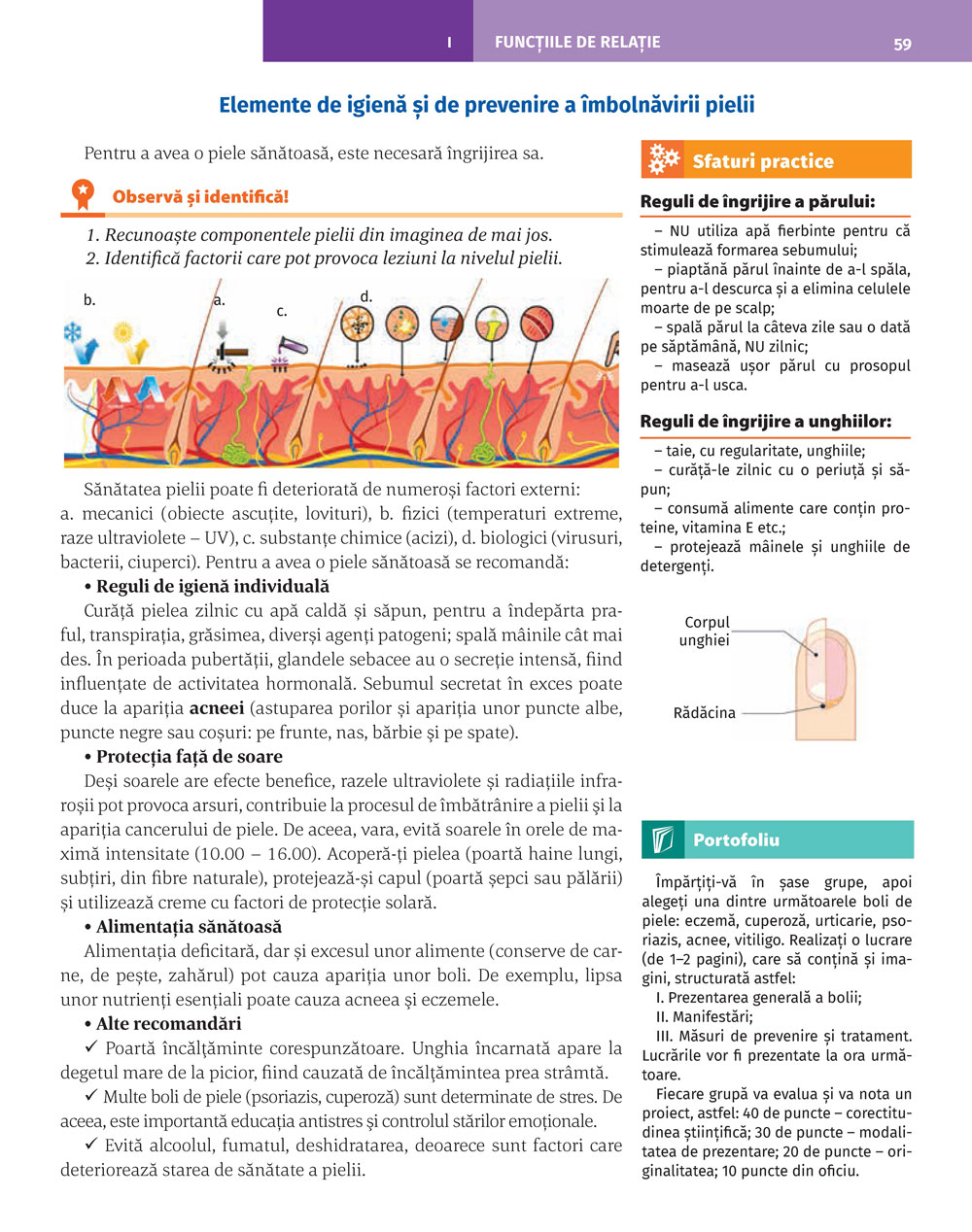 I FUNCȚIILE DE RELAȚIE 59

Elemente de igienă și de prevenire a îmbolnăvirii pielii

Pentru a avea o piele sănătoasă, este necesară îngrijirea sa.

Observă și identifică!

1. Recunoaște componentele pielii din imaginea de mai jos.
2. Identifică factorii care pot provoca leziuni la nivelul pielii.

b. a. c. d.

Sănătatea pielii poate fi deteriorată de numeroși factori externi: a. mecanici (obiecte ascuțite, lovituri), b. fizici (temperaturi extreme, raze ultraviolete – UV), c. substanțe chimice (acizi), d. biologici (virusuri, bacterii, ciuperci). Pentru a avea o piele sănătoasă se recomandă:

• Reguli de igienă individuală

Curăță pielea zilnic cu apă caldă și săpun, pentru a îndepărta praful, transpirația, grăsimea, diverși agenți patogeni; spală mâinile cât mai des. În perioada pubertății, glandele sebacee au o secreție intensă, fiind influențate de activitatea hormonală. Sebumul secretat în exces poate duce la apariția acneei (astuparea porilor și apariția unor puncte albe, puncte negre sau coșuri: pe frunte, nas, bărbie și pe spate).

• Protecția față de soare

Deși soarele are efecte benefice, razele ultraviolete și radiațiile infraroșii pot provoca arsuri, contribuie la procesul de îmbătrânire a pielii și la apariția cancerului de piele. De aceea, vara, evită soarele în orele de maximă intensitate (10.00 – 16.00). Acoperă-ți pielea (poartă haine lungi, subțiri, din fibre naturale), protejează-și capul (poartă șepci sau pălării) și utilizează creme cu factori de protecție solară.

• Alimentația sănătoasă

Alimentația deficitară, dar și excesul unor alimente (conserve de carne, de pește, zahărul) pot cauza apariția unor boli. De exemplu, lipsa unor nutrienți esențiali poate cauza acneea și eczemele.

• Alte recomandări

✓ Poartă încălțăminte corespunzătoare. Unghia încarnată apare la degetul mare de la picior, fiind cauzată de încălțămintea prea strâmtă.

✓ Multe boli de piele (psoriazis, cuperoză) sunt determinate de stres. De aceea, este importantă educația antistres și controlul stărilor emoționale.

✓ Evită alcoolul, fumatul, deshidratarea, deoarece sunt factori care deteriorează starea de sănătate a pielii.

Sfaturi practice

Reguli de îngrijire a părului:

– NU utiliza apă fierbinte pentru că stimulează formarea sebumului;
– piaptănă părul înainte de a-l spăla, pentru a-l descurca și a elimina celulele moarte de pe scalp;
– spală părul la câteva zile sau o dată pe săptămână, NU zilnic;
– masează ușor părul cu prosopul pentru a-l usca.

Reguli de îngrijire a unghiilor:

– taie, cu regularitate, unghiile;
– curăță-le zilnic cu o periuță și săpun;
– consumă alimente care conțin proteine, vitamina E etc.;
– protejează mâinele și unghiile de detergenți.

Corpul unghiei
Rădăcina

Portofoliu

Împărțiți-vă în șase grupe, apoi alegeți una dintre următoarele boli de piele: eczemă, cuperoză, urticarie, psoriazis, acnee, vitiligo. Realizați o lucrare (de 1–2 pagini), care să conțină și imagini, structurată astfel:
I. Prezentarea generală a bolii;
II. Manifestări;
III. Măsuri de prevenire și tratament.
Lucrările vor fi prezentate la ora următoare.
Fiecare grupă va evalua și va nota un proiect, astfel: 40 de puncte – corectitudinea științifică; 30 de puncte – modalitatea de prezentare; 20 de puncte – originalitatea; 10 puncte din oficiu.